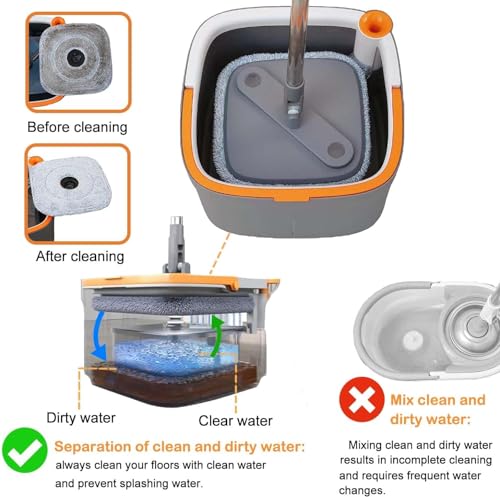 Before cleaning

After cleaning

Dirty water

Clear water

Separation of clean and dirty water:
always clean your floors with clean water and prevent splashing water.

Mix clean and dirty water:

Mixing clean and dirty water results in incomplete cleaning and requires frequent water changes.