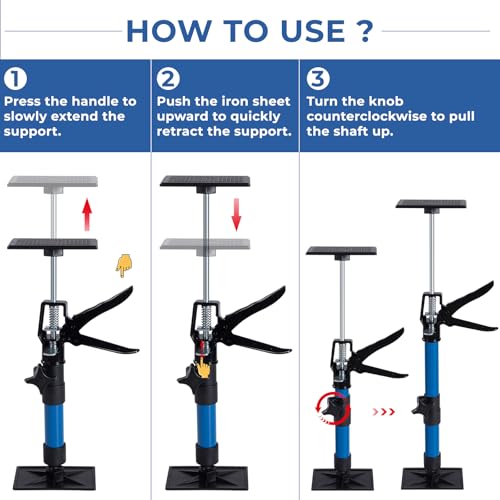 HOW TO USE ?

1
Press the handle to slowly extend the support.

2
Push the iron sheet upward to quickly retract the support.

3
Turn the knob counterclockwise to pull the shaft up.