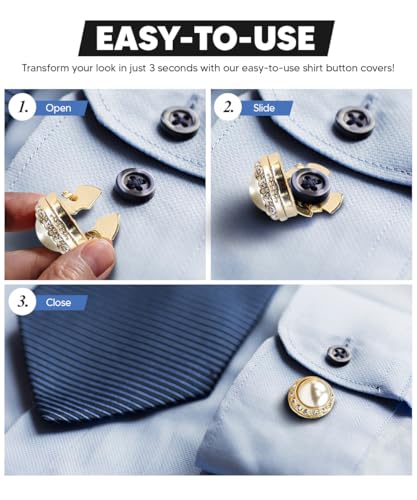 EASY-TO-USE

Transform your look in just 3 seconds with our easy-to-use shirt button covers!

1. Open

2. Slide

3. Close