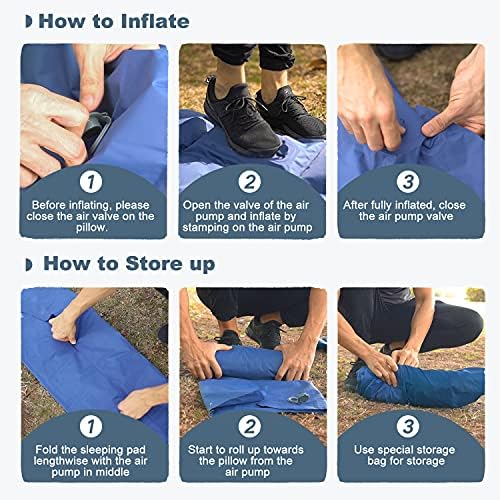 How to Inflate

1
Before inflating, please close the air valve on the pillow.

2
Open the valve of the air pump and inflate by stamping on the air pump

3
After fully inflated, close the air pump valve

How to Store up

1
Fold the sleeping pad lengthwise with the air pump in middle

2
Start to roll up towards the pillow from the air pump

3
Use special storage bag for storage