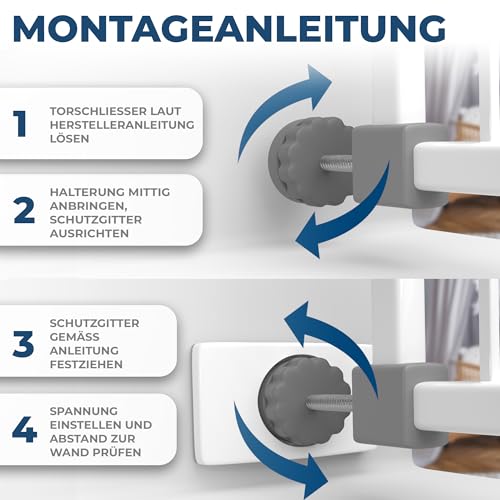 MONTAGEANLEITUNG

1 TORSCHLIESSER LAUT HERSTELLERANLEITUNG LÖSEN

2 HALTERUNG MITTIG ANBRINGEN, SCHUTZGITTER AUSRICHTEN

3 SCHUTZGITTER GEMÄSS ANLEITUNG FESTZIEHEN

4 SPANNUNG EINSTELLEN UND ABSTAND ZUR WAND PRÜFEN