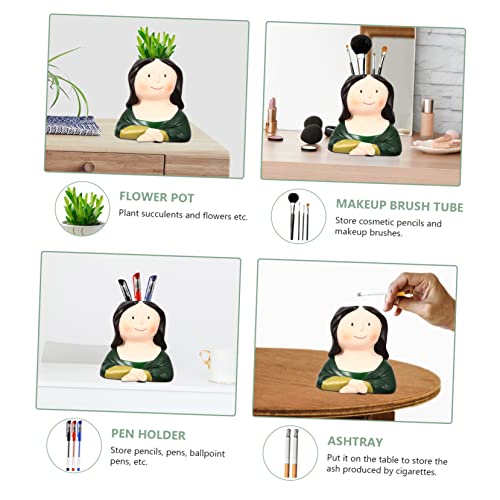 FLOWER POT
Plant succulents and flowers etc.

MAKEUP BRUSH TUBE
Store cosmetic pencils and makeup brushes.

PEN HOLDER
Store pencils, pens, ballpoint pens, etc.

ASHTRAY
Put it on the table to store the ash produced by cigarettes.