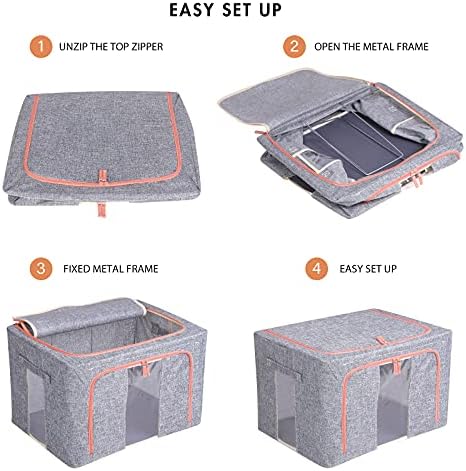 EASY SET UP

1 UNZIP THE TOP ZIPPER

2 OPEN THE METAL FRAME

3 FIXED METAL FRAME

4 EASY SET UP