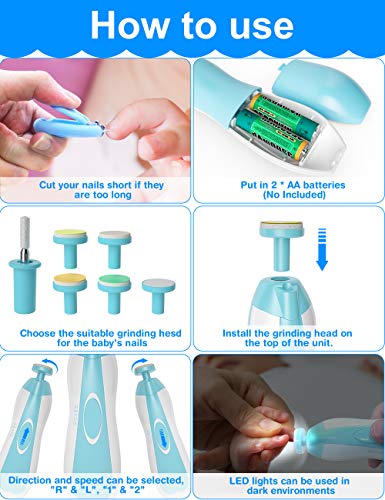 How to use

Cut your nails short if they are too long

Put in 2 * AA batteries (No Included)

Choose the suitable grinding hesd for the baby's nails

Install the grinding head on the top of the unit.

Direction and speed can be selected, "R" & "L", "1" & "2"

LED lights can be used in dark environments