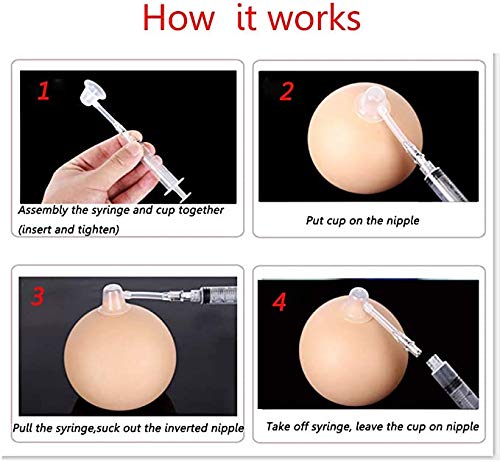 How it works

1

Assembly the syringe and cup together (insert and tighten)

2

Put cup on the nipple

3

Pull the syringe,suck out the inverted nipple

4

Take off syringe, leave the cup on nipple