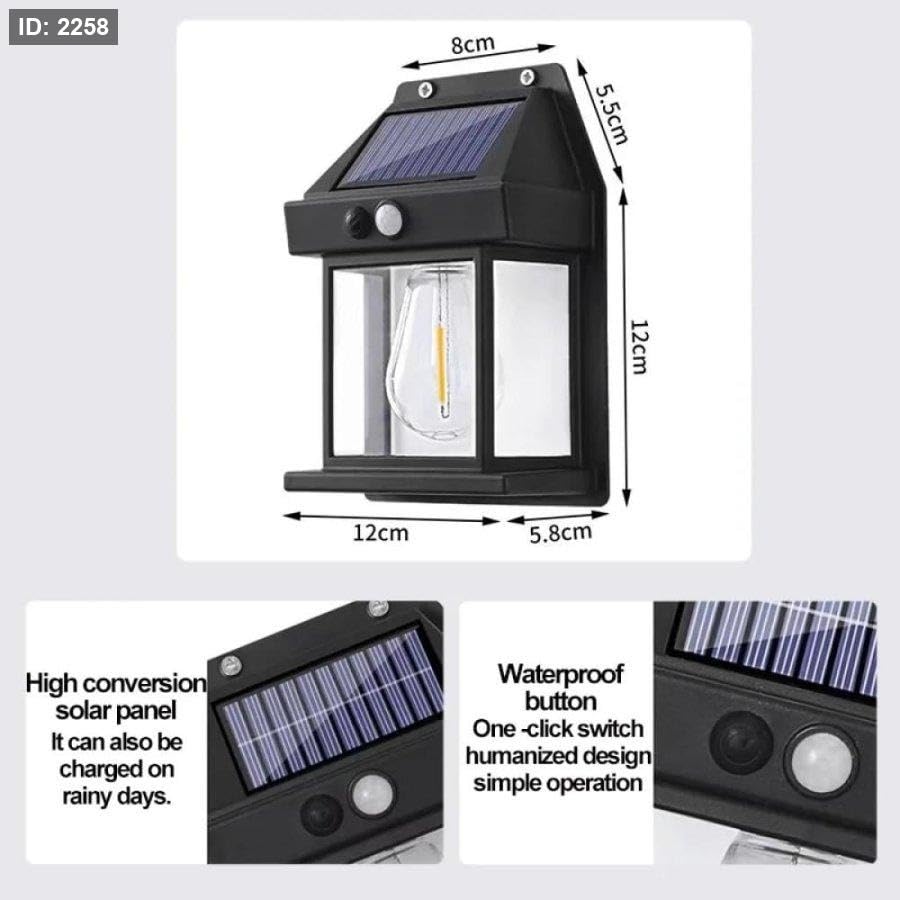 ID: 2258

8cm

5.5cm

12cm

12cm

5.8cm

High conversion solar panel
It can also be charged on rainy days.

Waterproof button
One -click switch humanized design simple operation