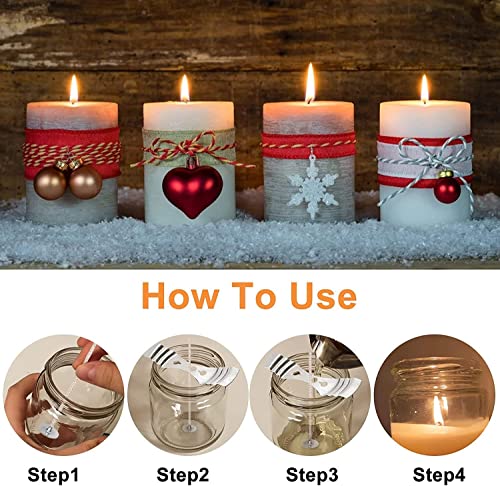 How To Use

Step1

Step2

Step3

Step4