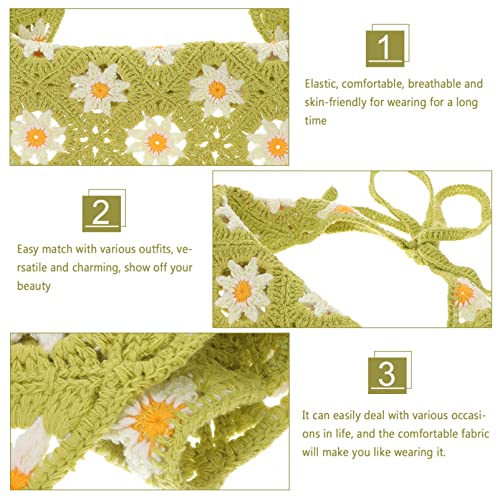 1

Elastic, comfortable, breathable and skin-friendly for wearing for a long time

2

Easy match with various outfits, versatile and charming, show off your beauty

3

It can easily deal with various occasions in life, and the comfortable fabric will make you like wearing it.