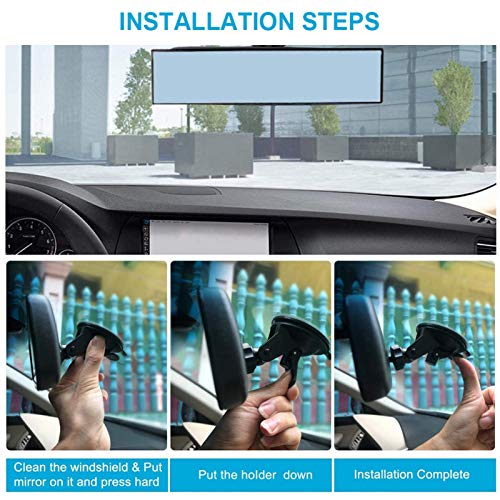 INSTALLATION STEPS

Clean the windshield & Put mirror on it and press hard

Put the holder down

Installation Complete