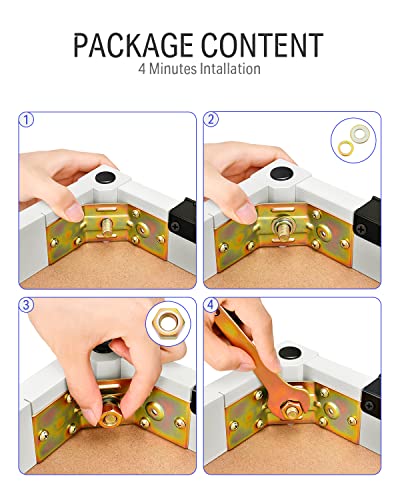 PACKAGE CONTENT
4 Minutes Intallation

1

2

3

4