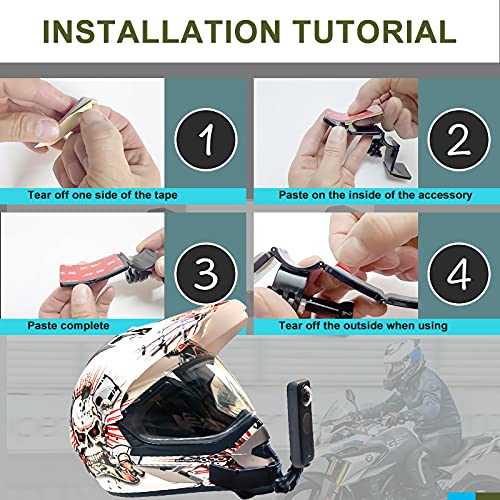 INSTALLATION TUTORIAL

1
Tear off one side of the tape

2
Paste on the inside of the accessory

3
Paste complete

4
Tear off the outside when using