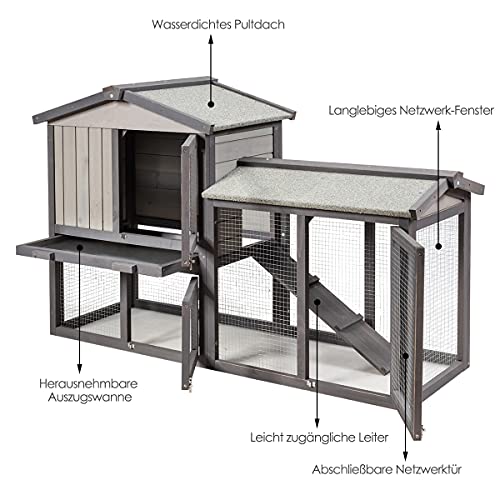 Wasserdichtes Pultdach

Langlebiges Netzwerk-Fenster

Herausnehmbare Auszugswanne

Leicht zugängliche Leiter

Abschließbare Netzwerktür