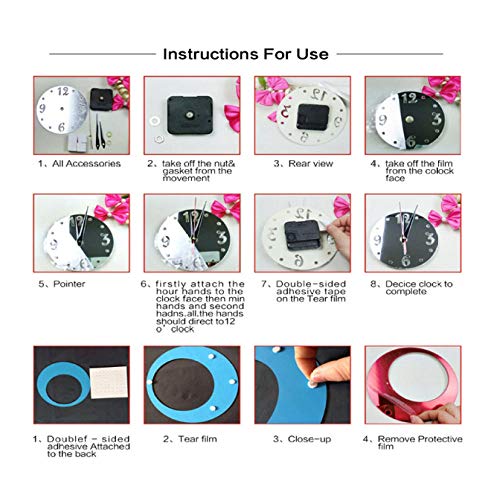 Instructions For Use

1、All Accessories

2、take off the nut& gasket from the movement

3、Rear view

4、take off the film from the colock face

5、Pointer

6、firstly attach the hour hands to the clock face then min hands and second hadns.all.the hands should direct to12 o' clock

7、Double-sided adhesive tape on the Tear film

8、Decice clock to complete

1、Doublef - sided adhesive Attached to the back

2、Tear film

3、Close-up

4、Remove Protective film