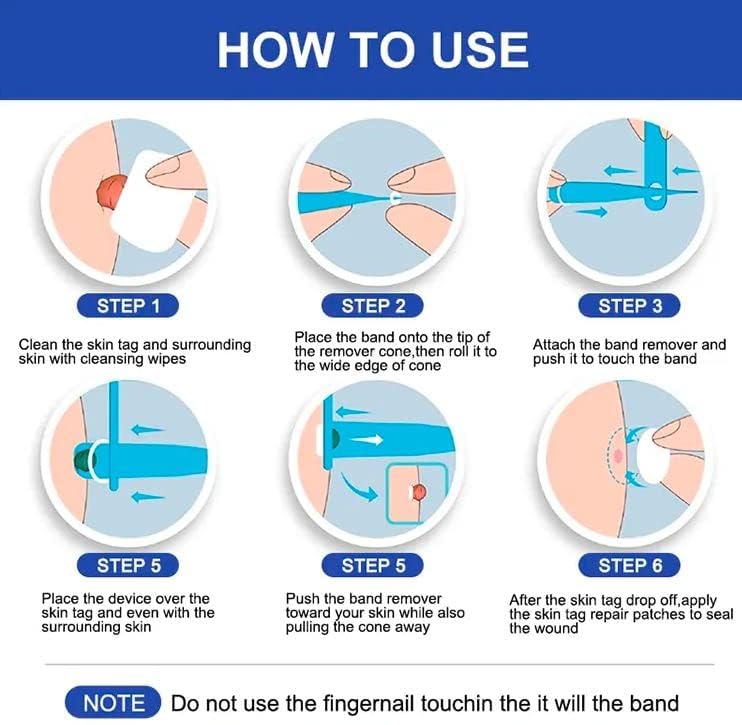 HOW TO USE

STEP 1

Clean the skin tag and surrounding skin with cleansing wipes

STEP 2

Place the band onto the tip of the remover cone,then roll it to the wide edge of cone

STEP 3

Attach the band remover and push it to touch the band

STEP 5

Place the device over the skin tag and even with the surrounding skin

STEP 5

Push the band remover toward your skin while also pulling the cone away

STEP 6

After the skin tag drop off,apply the skin tag repair patches to seal the wound

NOTE Do not use the fingernail touchin the it will the band