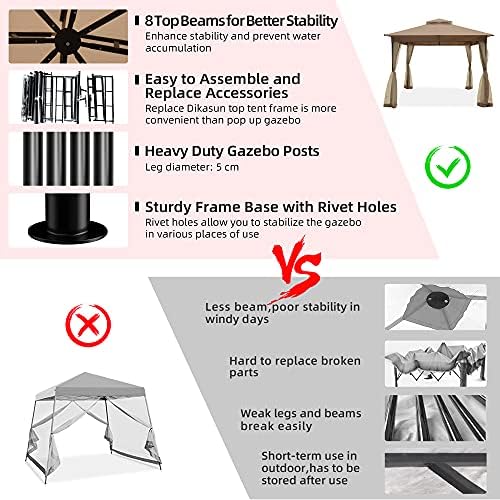 8 Top Beams for Better Stability
Enhance stability and prevent water accumulation

Easy to Assemble and Replace Accessories
Replace Dikasun top tent frame is more convenient than pop up gazebo

Heavy Duty Gazebo Posts
Leg diameter: 5 cm

Sturdy Frame Base with Rivet Holes
Rivet holes allow you to stabilize the gazebo in various places of use

VS

Less beam,poor stability in windy days

Hard to replace broken parts

Weak legs and beams break easily

Short-term use in outdoor,has to be stored after use