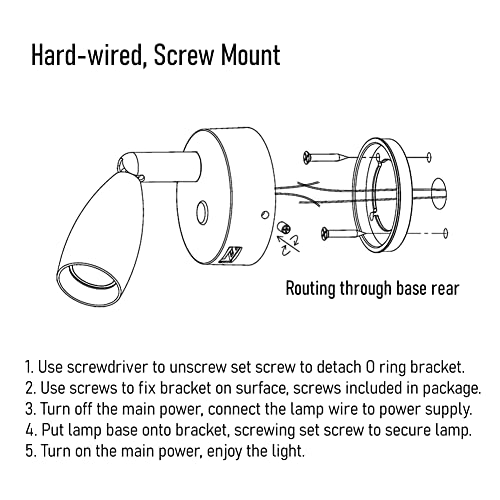 Hard-wired, Screw Mount

Routing through base rear

1. Use screwdriver to unscrew set screw to detach O ring bracket.
2. Use screws to fix bracket on surface, screws included in package.
3. Turn off the main power, connect the lamp wire to power supply.
4. Put lamp base onto bracket, screwing set screw to secure lamp.
5. Turn on the main power, enjoy the light.