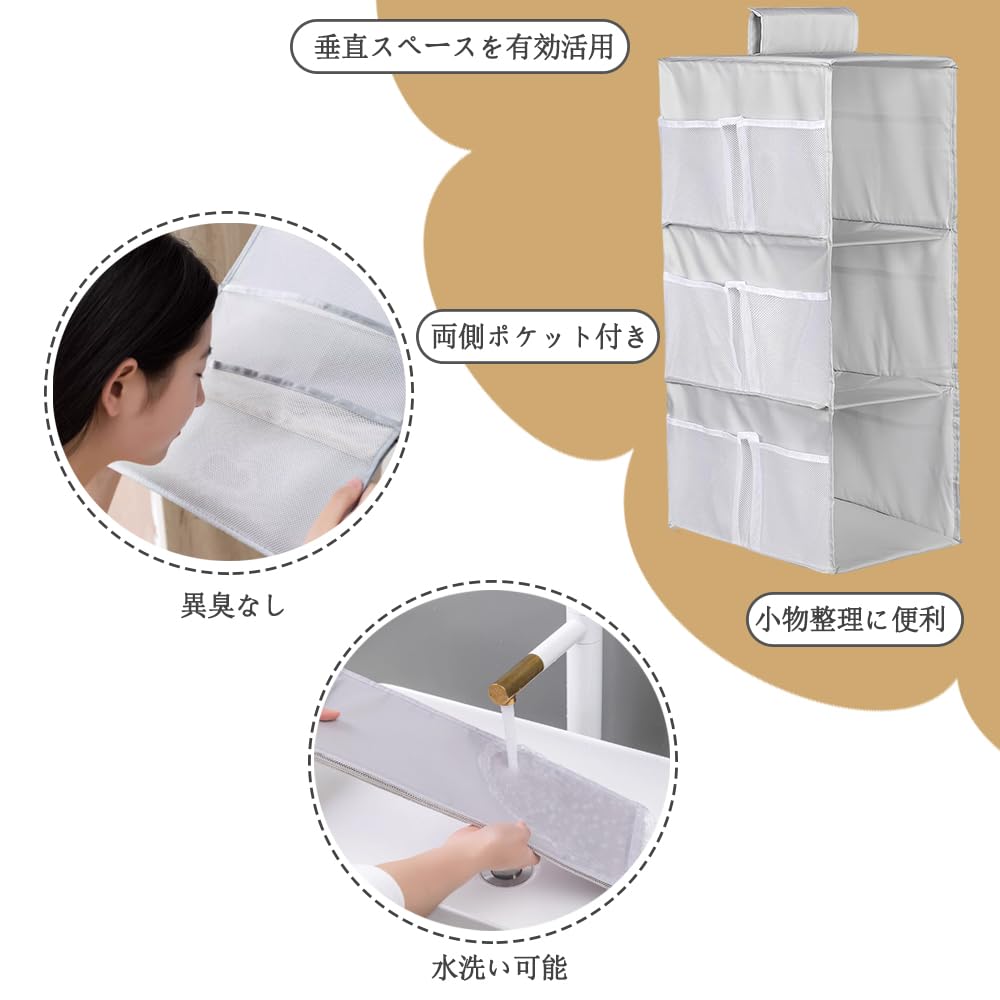 垂直スペースを有効活用

両側ポケット付き

異臭なし

小物整理に便利

水洗い可能