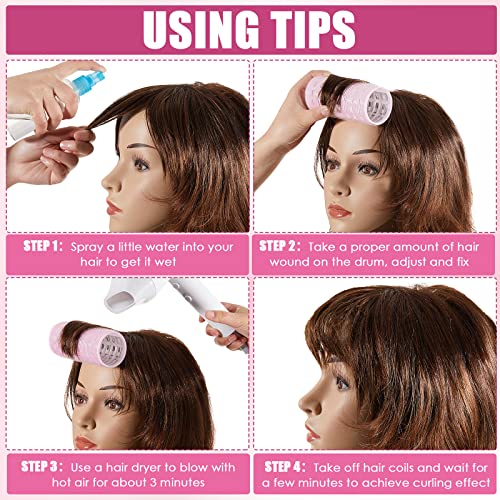 USING TIPS

STEP 1: Spray a little water into your hair to get it wet

STEP 2: Take a proper amount of hair wound on the drum, adjust and fix

STEP 3: Use a hair dryer to blow with hot air for about 3 minutes

STEP 4: Take off hair coils and wait for a few minutes to achieve curling effect