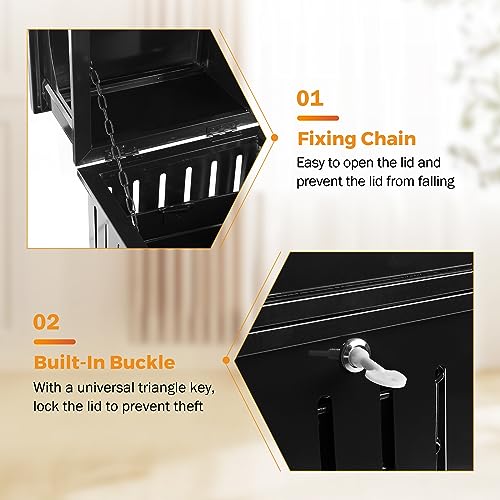 01

Fixing Chain

Easy to open the lid and prevent the lid from falling

02

Built-In Buckle

With a universal triangle key, lock the lid to prevent theft