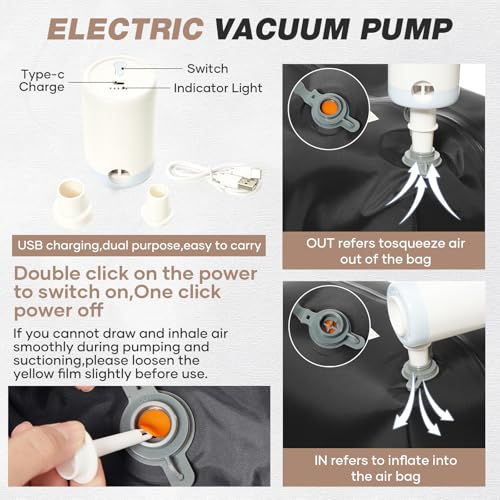 ELECTRIC VACUUM PUMP

Type-c Charge

Switch

Indicator Light

USB charging,dual purpose,easy to carry

Double click on the power to switch on,One click power off

If you cannot draw and inhale air smoothly during pumping and suctioning,please loosen the yellow film slightly before use.

OUT refers tosqueeze air out of the bag

IN refers to inflate into the air bag