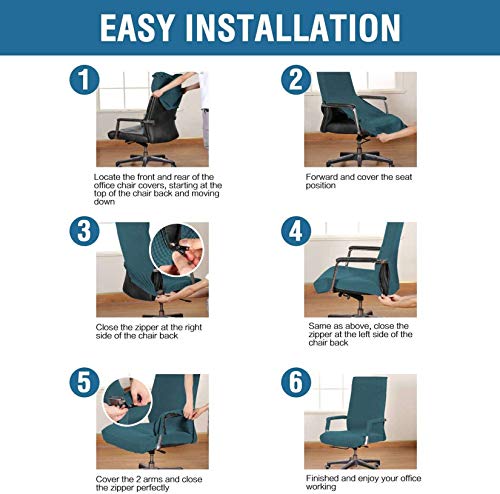 EASY INSTALLATION

1

Locate the front and rear of the office chair covers, starting at the top of the chair back and moving down

2

Forward and cover the seat position

3

Close the zipper at the right side of the chair back

4

Same as above, close the zipper at the left side of the chair back

5

Cover the 2 arms and close the zipper perfectly

6

Finished and enjoy your office working