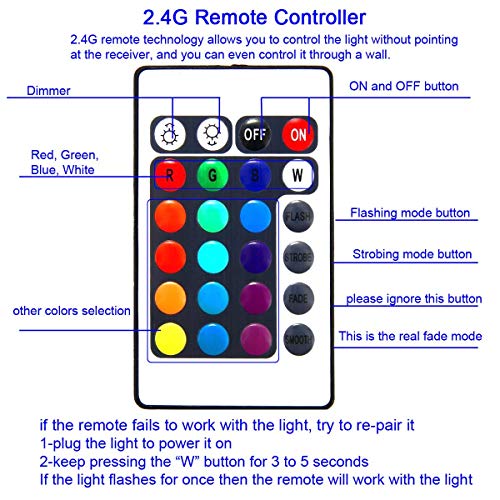 2.4G Remote Controller

2.4G remote technology allows you to control the light without pointing at the receiver, and you can even control it through a wall.

Dimmer

ON and OFF button

OFF

ON

Red, Green, Blue, White

R

G

B

W

FLASH

Flashing mode button

STROBE

Strobing mode button

FADE

please ignore this button

other colors selection

SMOOTH

This is the real fade mode

if the remote fails to work with the light, try to re-pair it
1-plug the light to power it on
2-keep pressing the “W” button for 3 to 5 seconds
If the light flashes for once then the remote will work with the light