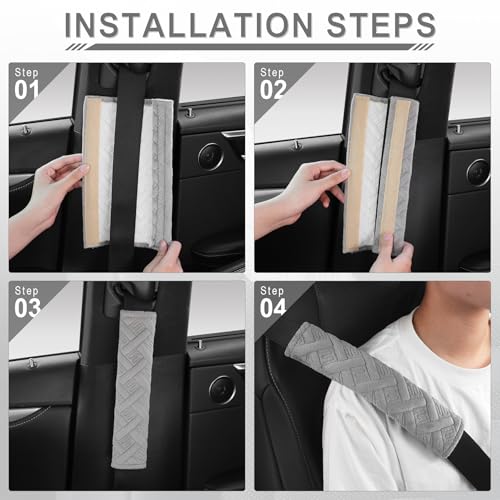 INSTALLATION STEPS

Step 01

Step 02

Step 03

Step 04