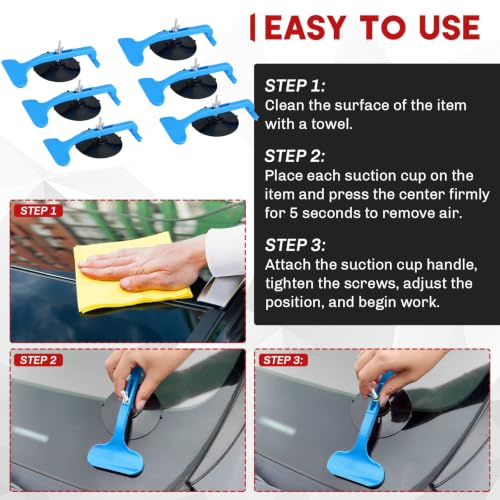 EASY TO USE

STEP 1:
Clean the surface of the item with a towel.

STEP 2:
Place each suction cup on the item and press the center firmly for 5 seconds to remove air.

STEP 3:
Attach the suction cup handle, tighten the screws, adjust the position, and begin work.

STEP 1

STEP 2

STEP 3: