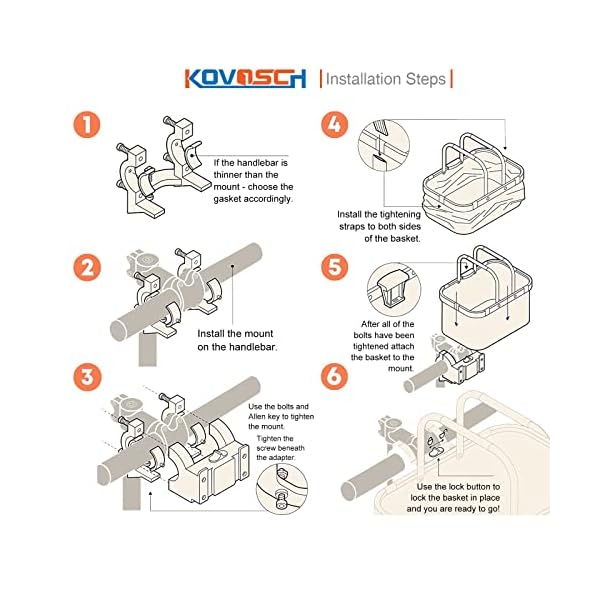 KOVOSCH | Installation Steps |

1

If the handlebar is thinner than the mount - choose the gasket accordingly.

2

Install the mount on the handlebar.

3

Use the bolts and Allen key to tighten the mount.

Tighten the screw beneath the adapter.

4

Install the tightening straps to both sides of the basket.

5

After all of the bolts have been tightened attach the basket to the mount.

6

Use the lock button to lock the basket in place and you are ready to go!