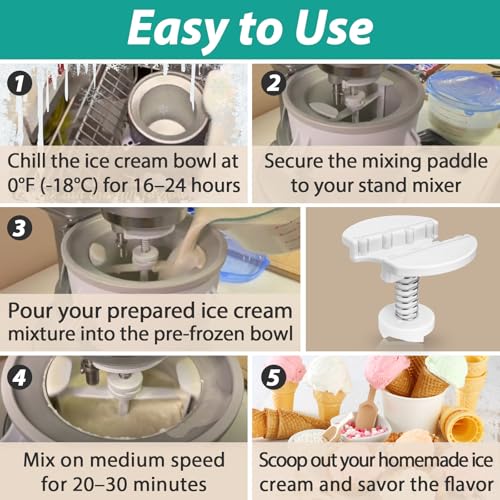 Easy to Use

1
Chill the ice cream bowl at 0°F (-18°C) for 16–24 hours

2
Secure the mixing paddle to your stand mixer

3
Pour your prepared ice cream mixture into the pre-frozen bowl

4
Mix on medium speed for 20–30 minutes

5
Scoop out your homemade ice cream and savor the flavor