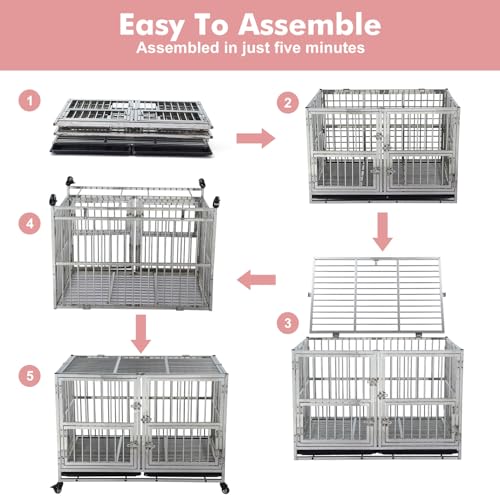 Easy To Assemble
Assembled in just five minutes

1

2

4

3

5