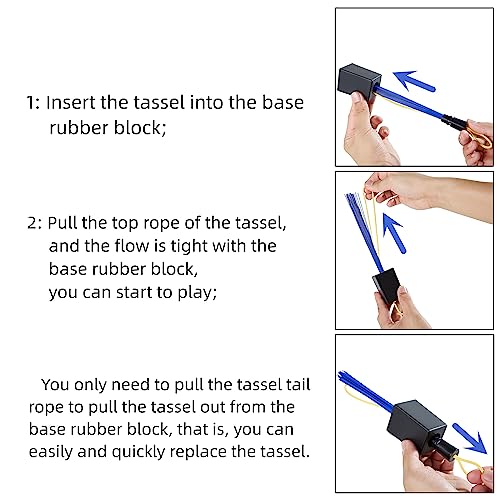 1: Insert the tassel into the base rubber block;

2: Pull the top rope of the tassel, and the flow is tight with the base rubber block, you can start to play;

You only need to pull the tassel tail rope to pull the tassel out from the base rubber block, that is, you can easily and quickly replace the tassel.