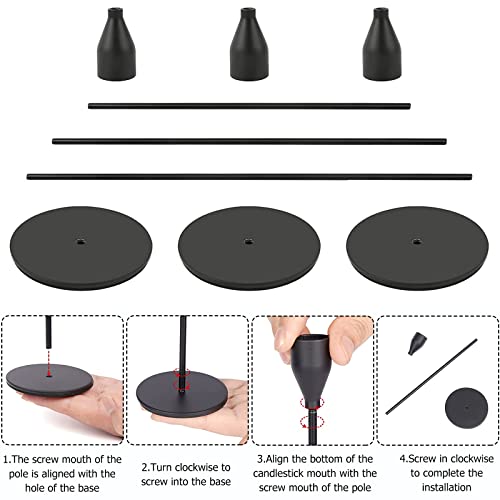 1.The screw mouth of the pole is aligned with the hole of the base

2.Turn clockwise to screw into the base

3.Align the bottom of the candlestick mouth with the screw mouth of the pole

4.Screw in clockwise to complete the installation