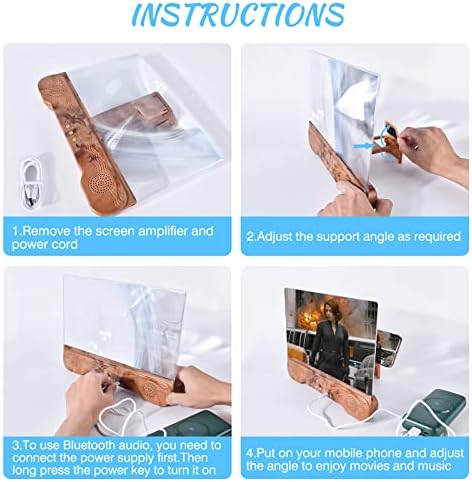 INSTRUCTIONS

1.Remove the screen amplifier and power cord

2.Adjust the support angle as required

3.To use Bluetooth audio, you need to connect the power supply first.Then long press the power key to turn it on

4.Put on your mobile phone and adjust the angle to enjoy movies and music