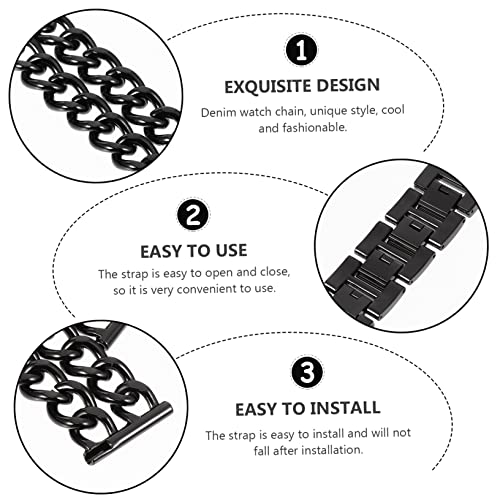 1

EXQUISITE DESIGN

Denim watch chain, unique style, cool and fashionable.

2

EASY TO USE

The strap is easy to open and close, so it is very convenient to use.

3

EASY TO INSTALL

The strap is easy to install and will not fall after installation.