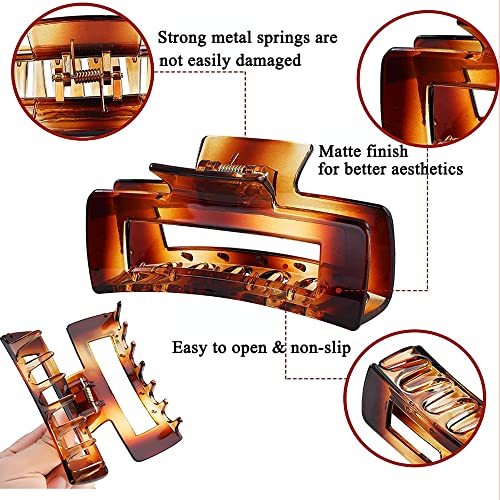 Strong metal springs are not easily damaged

Matte finish for better aesthetics

Easy to open & non-slip