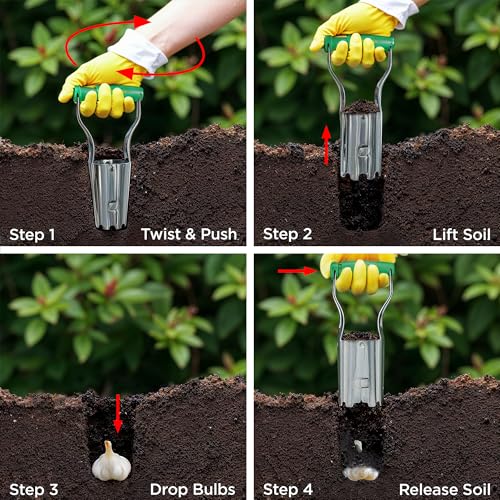 Step 1 Twist & Push

Step 2 Lift Soil

Step 3 Drop Bulbs

Step 4 Release Soil