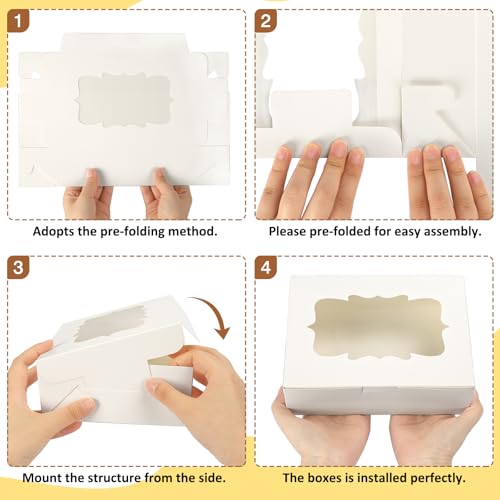 1

Adopts the pre-folding method.

2

Please pre-folded for easy assembly.

3

Mount the structure from the side.

4

The boxes is installed perfectly.