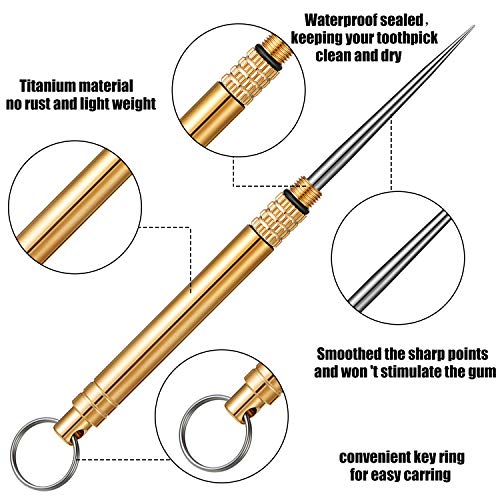 Waterproof sealed , keeping your toothpick clean and dry

Titanium material no rust and light weight

Smoothed the sharp points and won 't stimulate the gum

convenient key ring for easy carring