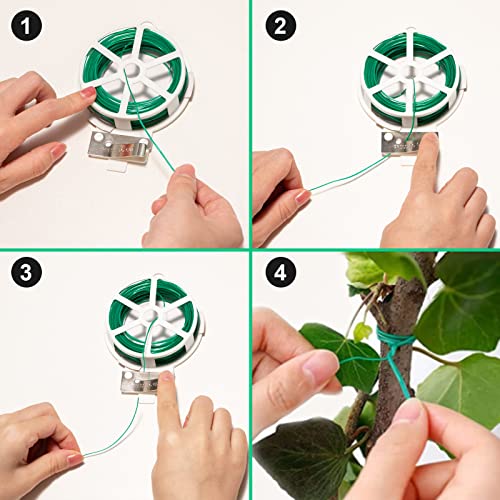 1

2

3

4