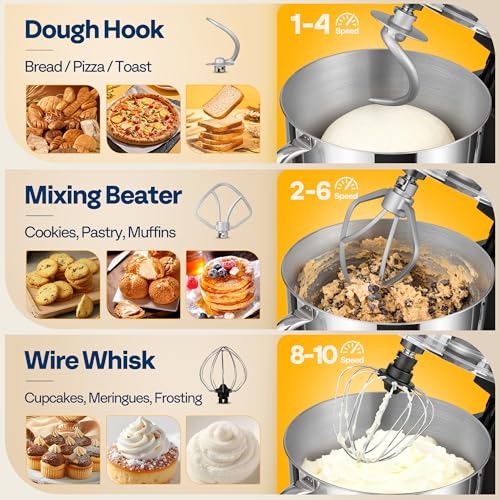 Dough Hook

Bread / Pizza / Toast

1-4 Speed

Mixing Beater

Cookies, Pastry, Muffins

2-6 Speed

Wire Whisk

Cupcakes, Meringues, Frosting

8-10 Speed