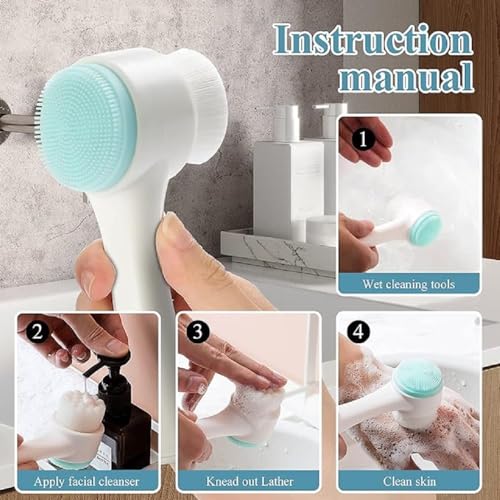 Instruction manual

1
Wet cleaning tools

2
Apply facial cleanser

3
Knead out Lather

4
Clean skin