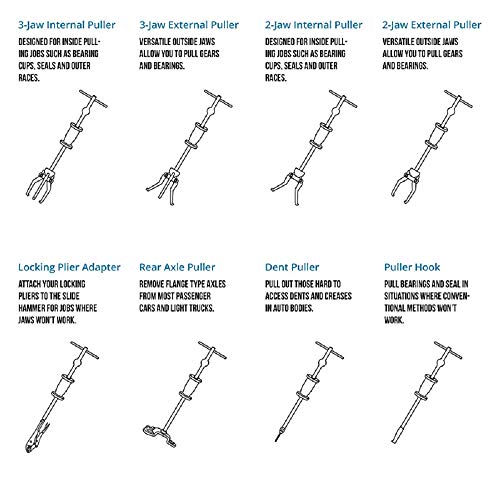 3-Jaw Internal Puller

DESIGNED FOR INSIDE PULLING JOBS SUCH AS BEARING CUPS, SEALS AND OUTER RACES.

3-Jaw External Puller

VERSATILE OUTSIDE JAWS ALLOW YOU TO PULL GEARS AND BEARINGS.

2-Jaw Internal Puller

DESIGNED FOR INSIDE PULLING JOBS SUCH AS BEARING CUPS, SEALS AND OUTER RACES.

2-Jaw External Puller

VERSATILE OUTSIDE JAWS ALLOW YOU TO PULL GEARS AND BEARINGS.

Locking Plier Adapter

ATTACH YOUR LOCKING PLIERS TO THE SLIDE HAMMER FOR JOBS WHERE JAWS WON'T WORK.

Rear Axle Puller

REMOVE FLANGE TYPE AXLES FROM MOST PASSENGER CARS AND LIGHT TRUCKS.

Dent Puller

PULL OUT THOSE HARD TO ACCESS DENTS AND CREASES IN AUTO BODIES.

Puller Hook

PULL BEARINGS AND SEAL IN SITUATIONS WHERE CONVENTIONAL METHODS WON'T WORK.