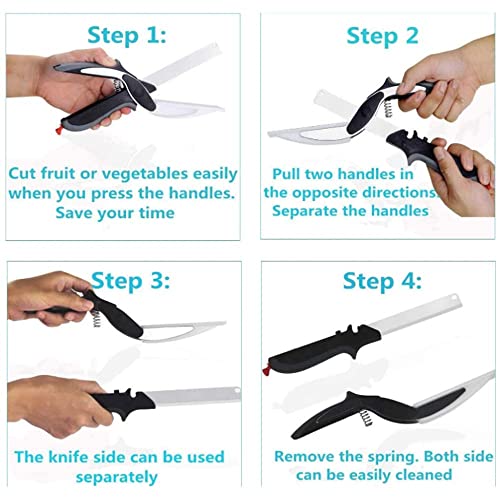 Step 1:

Cut fruit or vegetables easily when you press the handles. Save your time

Step 2

Pull two handles in the opposite directions. Separate the handles

Step 3:

The knife side can be used separately

Step 4:

Remove the spring. Both side can be easily cleaned