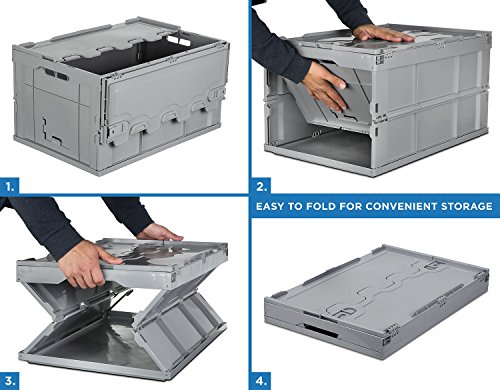 1.

2.

EASY TO FOLD FOR CONVENIENT STORAGE

3.

4.