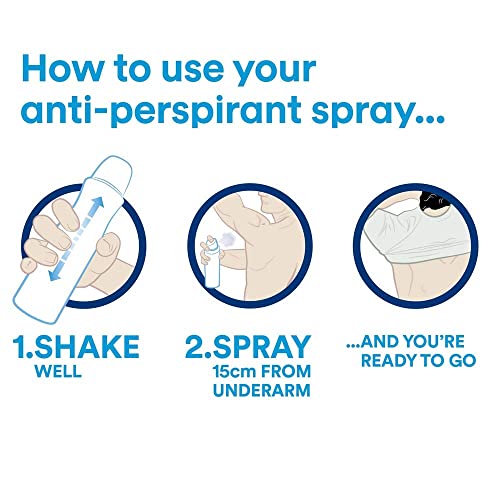 How to use your anti-perspirant spray...

1.SHAKE
WELL

2.SPRAY
15cm FROM UNDERARM

...AND YOU'RE READY TO GO