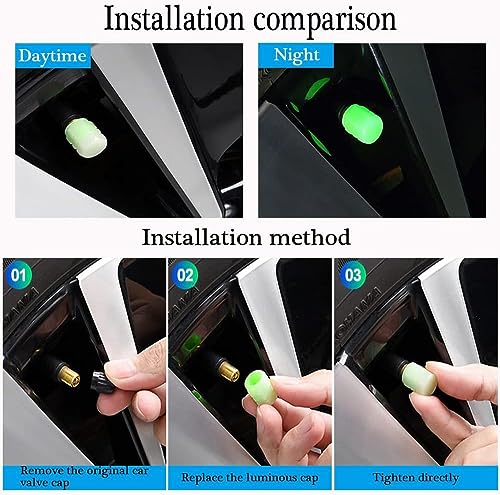 Installation comparison

Daytime

Night

Installation method

01

02

03

Remove the original car valve cap

Replace the luminous cap

Tighten directly