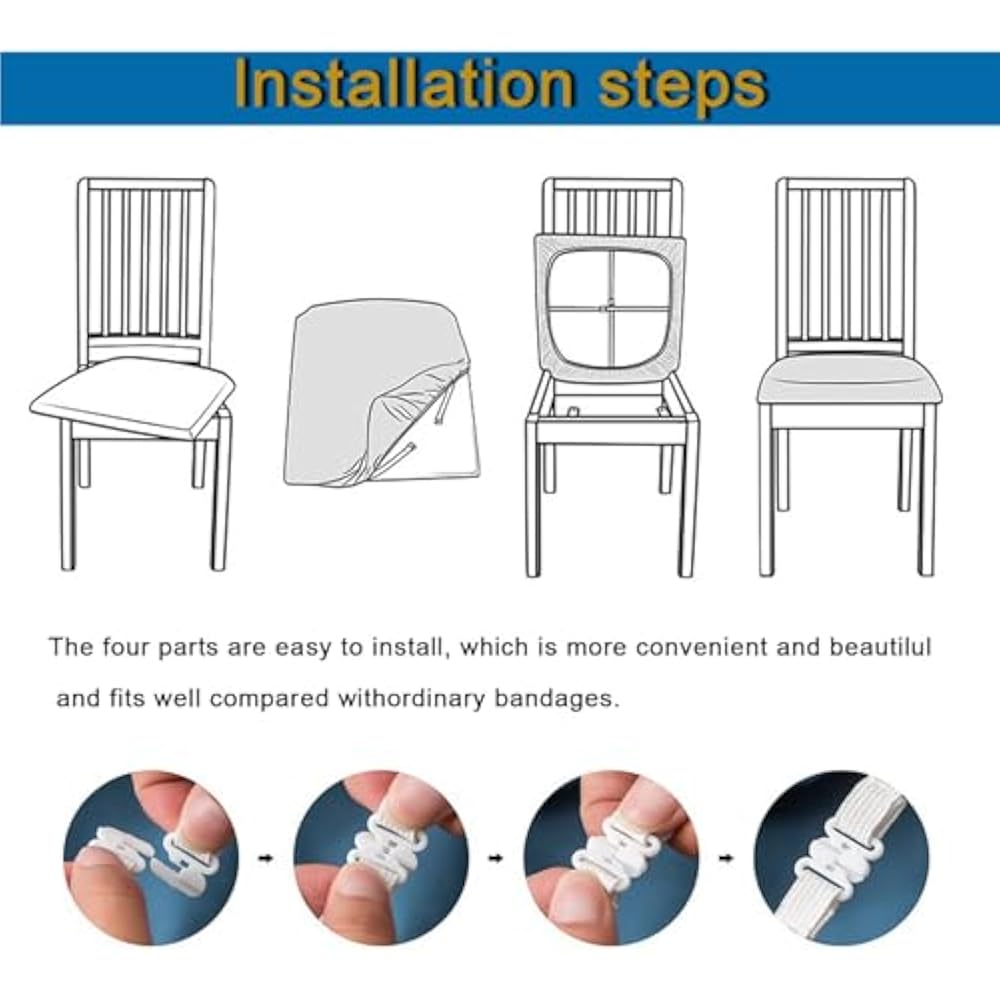 Installation steps

The four parts are easy to install, which is more convenient and beautilul and fits well compared withordinary bandages.