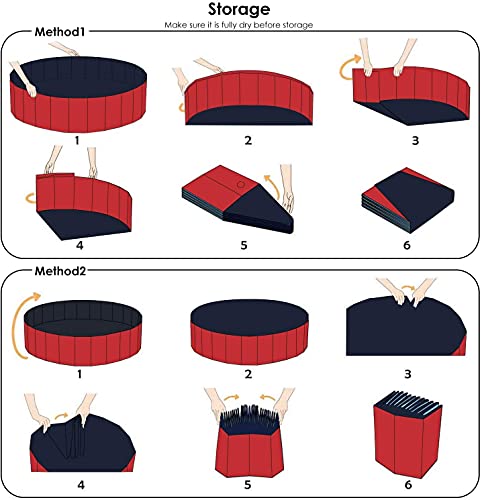 Storage
Make sure it is fully dry before storage

Method1

1

2

3

4

5

6

Method2

1

2

3

4

5

6