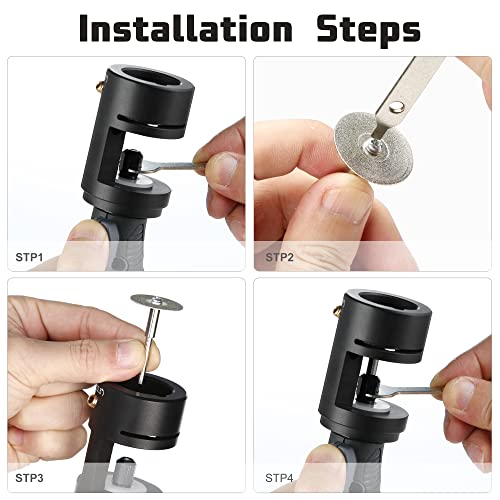 Installation Steps

STP1

STP2

STP3

STP4